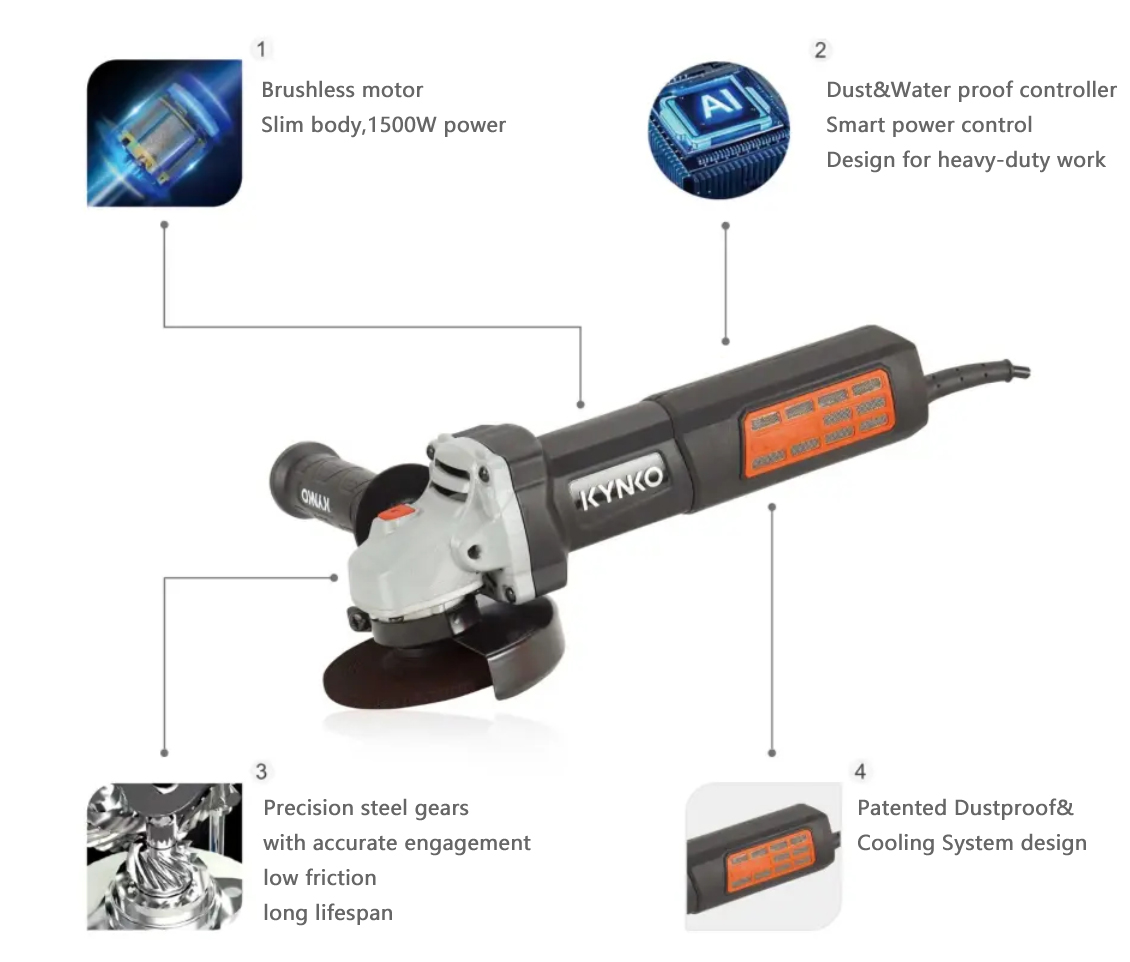 1
Brushless motor
Slim body,1500W power

2
AI
Dust&Water proof controller
Smart power control
Design for heavy-duty work

KYNKO

KYNKO

3
Precision steel gears
with accurate engagement
low friction
long lifespan

4
Patented Dustproof&
Cooling System design